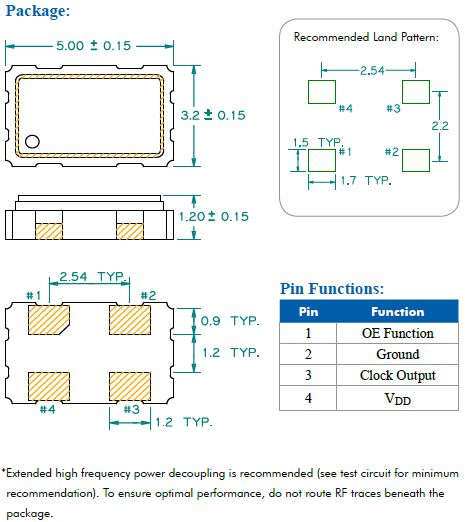 Package:

5.00 ± 0.15

3.2 ± 0.15

1.20 ± 0.15

2.54 TYP.

#1

#2

0.9 TYP.

1.2 TYP.

#4

#3

1.2 TYP.

Recommended Land Pattern:

2.54

#4

#3

2.2

1.5 TYP.

#1

#2

1.7 TYP.

Pin Functions:

| Pin | Function |
|---|---|
| 1 | OE Function |
| 2 | Ground |
| 3 | Clock Output |
| 4 | $V_{DD}$ |

*Extended high frequency power decoupling is recommended (see test circuit for minimum recommendation). To ensure optimal performance, do not route RF traces beneath the package.